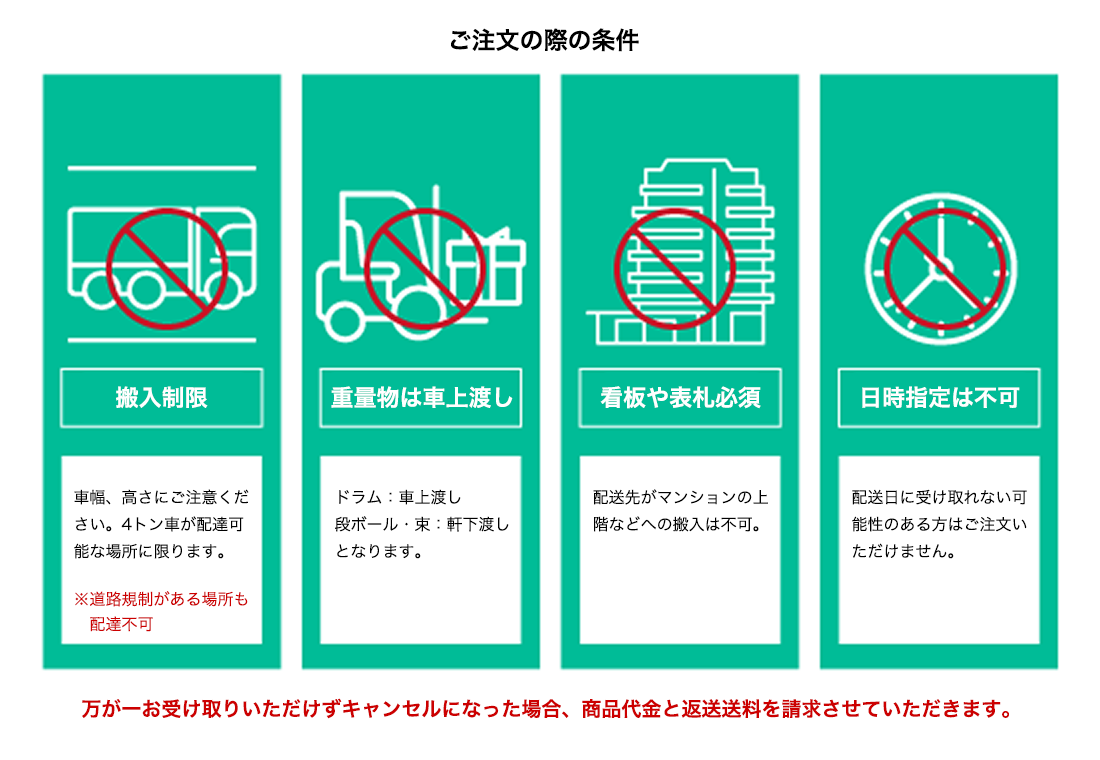 ご注文の際の条件

搬入制限

車幅、高さにご注意ください。4トン車が配達可能な場所に限ります。

※道路規制がある場所も配達不可

重量物は車上渡し

ドラム：車上渡し
段ボール・束：軒下渡しとなります。

看板や表札必須

配送先がマンションの上階などへの搬入は不可。

日時指定は不可

配送日に受け取れない可能性のある方はご注文いただけません。

万が一お受け取りいただけずキャンセルになった場合、商品代金と返送送料を請求させていただきます。