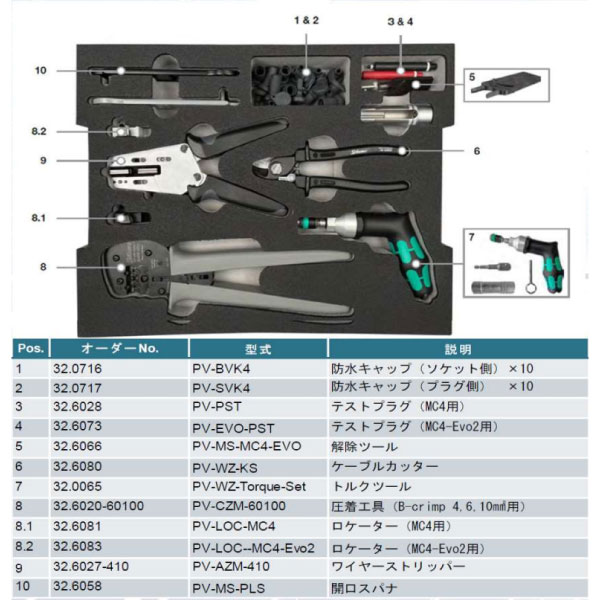 1 & 2

3 & 4

10

5

8.2

9

6

8.1

7

8

| Pos. | オーダーNo. | 型式 | 説明 |
|---|---|---|---|
| 1 | 32.0716 | PV-BVK4 | 防水キャップ（ソケット側） ×10 |
| 2 | 32.0717 | PV-SVK4 | 防水キャップ（プラグ側） ×10 |
| 3 | 32.6028 | PV-PST | テストプラグ（MC4用） |
| 4 | 32.6073 | PV-EVO-PST | テストプラグ（MC4-Evo2用） |
| 5 | 32.6066 | PV-MS-MC4-EVO | 解除ツール |
| 6 | 32.6080 | PV-WZ-KS | ケーブルカッター |
| 7 | 32.0065 | PV-WZ-Torque-Set | トルクツール |
| 8 | 32.6020-60100 | PV-CZM-60100 | 圧着工具（B-crimp 4,6,10㎟用） |
| 8.1 | 32.6081 | PV-LOC-MC4 | ロケーター（MC4用） |
| 8.2 | 32.6083 | PV-LOC--MC4-Evo2 | ロケーター（MC4-Evo2用） |
| 9 | 32.6027-410 | PV-AZM-410 | ワイヤーストリッパー |
| 10 | 32.6058 | PV-MS-PLS | 開口スパナ |